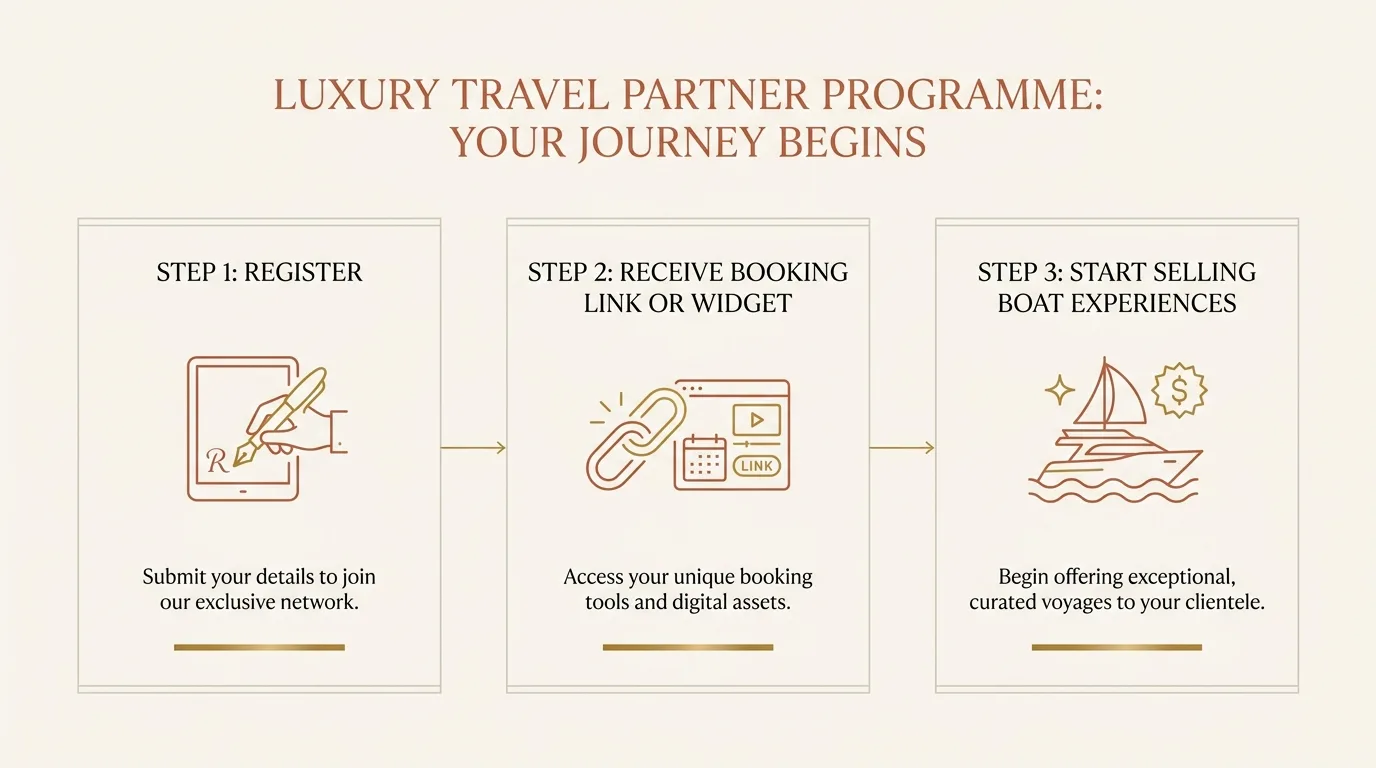 LUXURY TRAVEL PARTNER PROGRAMME: YOUR JOURNEY BEGINS

STEP 1: REGISTER

R

Submit your details to join our exclusive network.

STEP 2: RECEIVE BOOKING LINK OR WIDGET

LINK

Access your unique booking tools and digital assets.

STEP 3: START SELLING BOAT EXPERIENCES

$

Begin offering exceptional, curated voyages to your clientele.